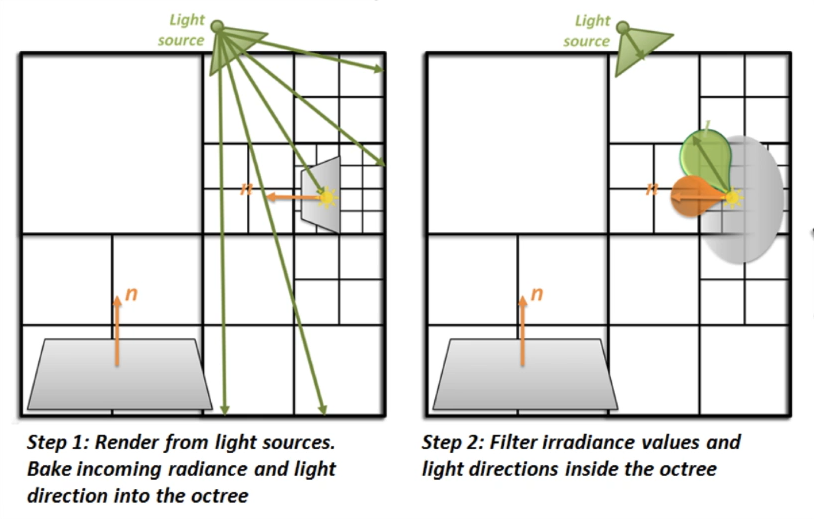 Light source

n

n

Step 1: Render from light sources. Bake incoming radiance and light direction into the octree

Light source

l

n

n

Step 2: Filter irradiance values and light directions inside the octree